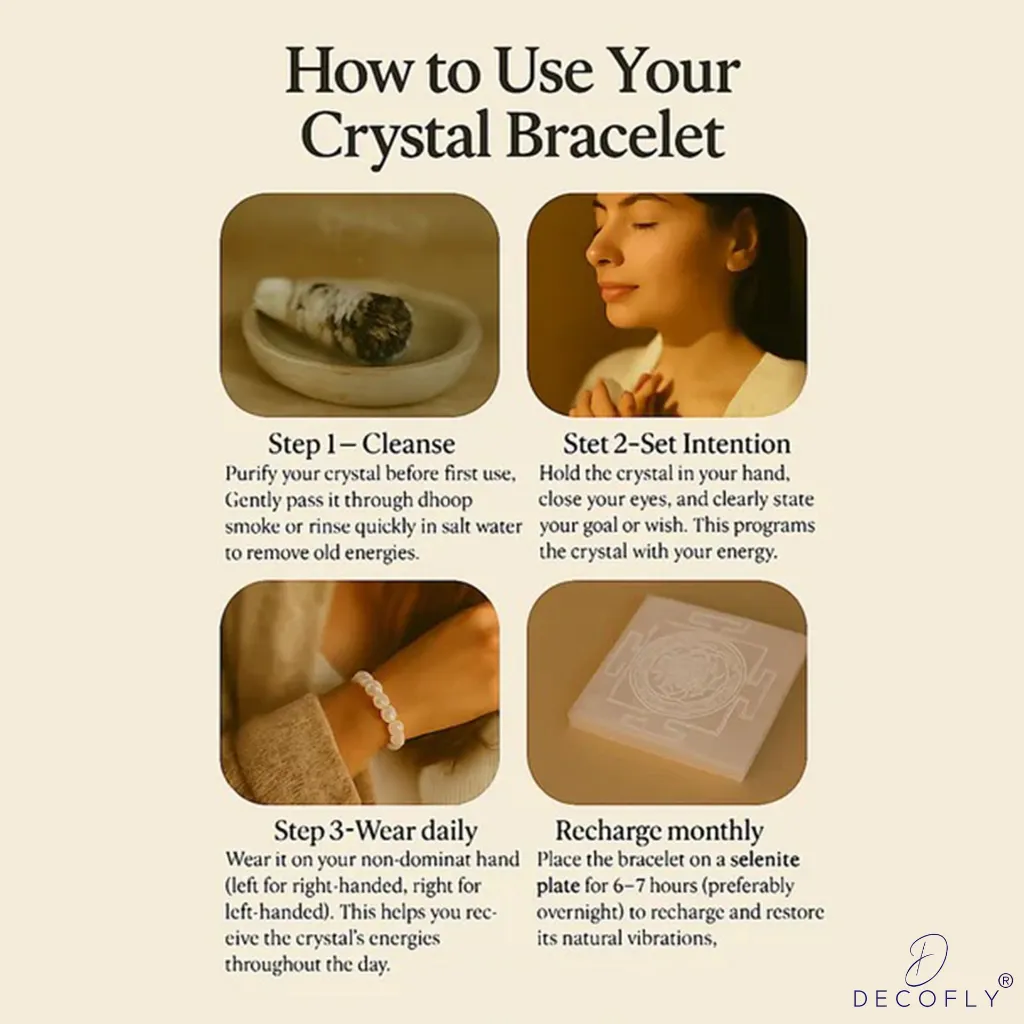 How to Use Your Crystal Bracelet

Step 1 – Cleanse
Purify your crystal before first use, Gently pass it through dhoop smoke or rinse quickly in salt water to remove old energies.

Stet 2-Set Intention
Hold the crystal in your hand, close your eyes, and clearly state your goal or wish. This programs the crystal with your energy.

Step 3-Wear daily
Wear it on your non-dominat hand (left for right-handed, right for left-handed). This helps you receive the crystal's energies throughout the day.

Recharge monthly
Place the bracelet on a selenite plate for 6–7 hours (preferably overnight) to recharge and restore its natural vibrations,

D
DECOFLY®